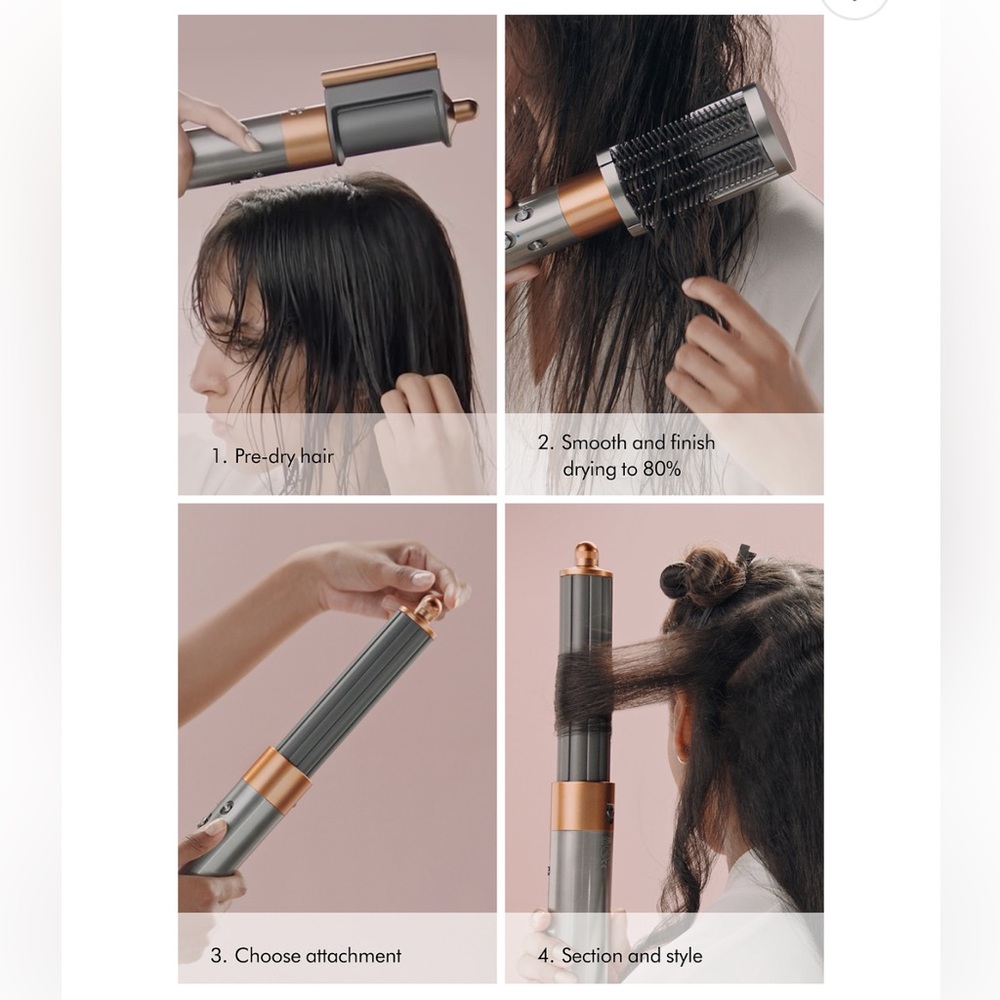 1. Pre-dry hair

2. Smooth and finish drying to 80%

3. Choose attachment

4. Section and style